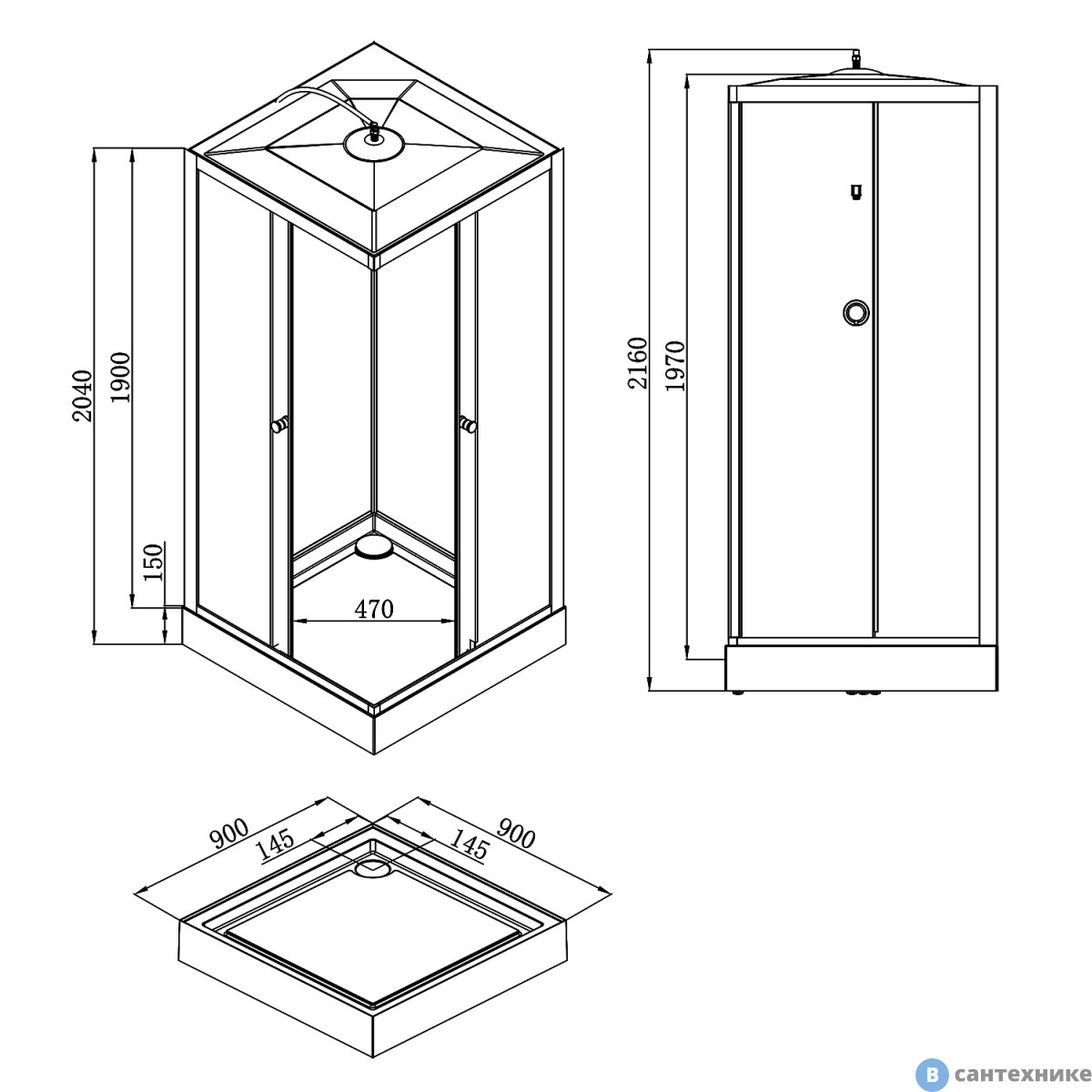 2040
1900
150
470
2160
1970
900
145
145
900
В сантехнике