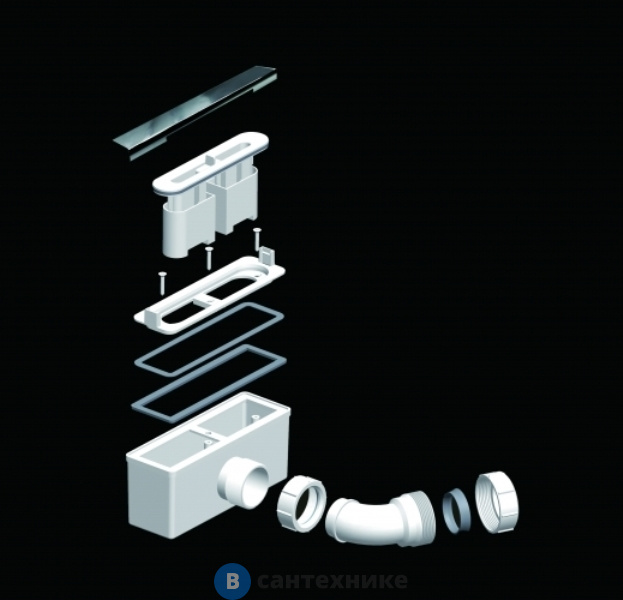 В сантехнике