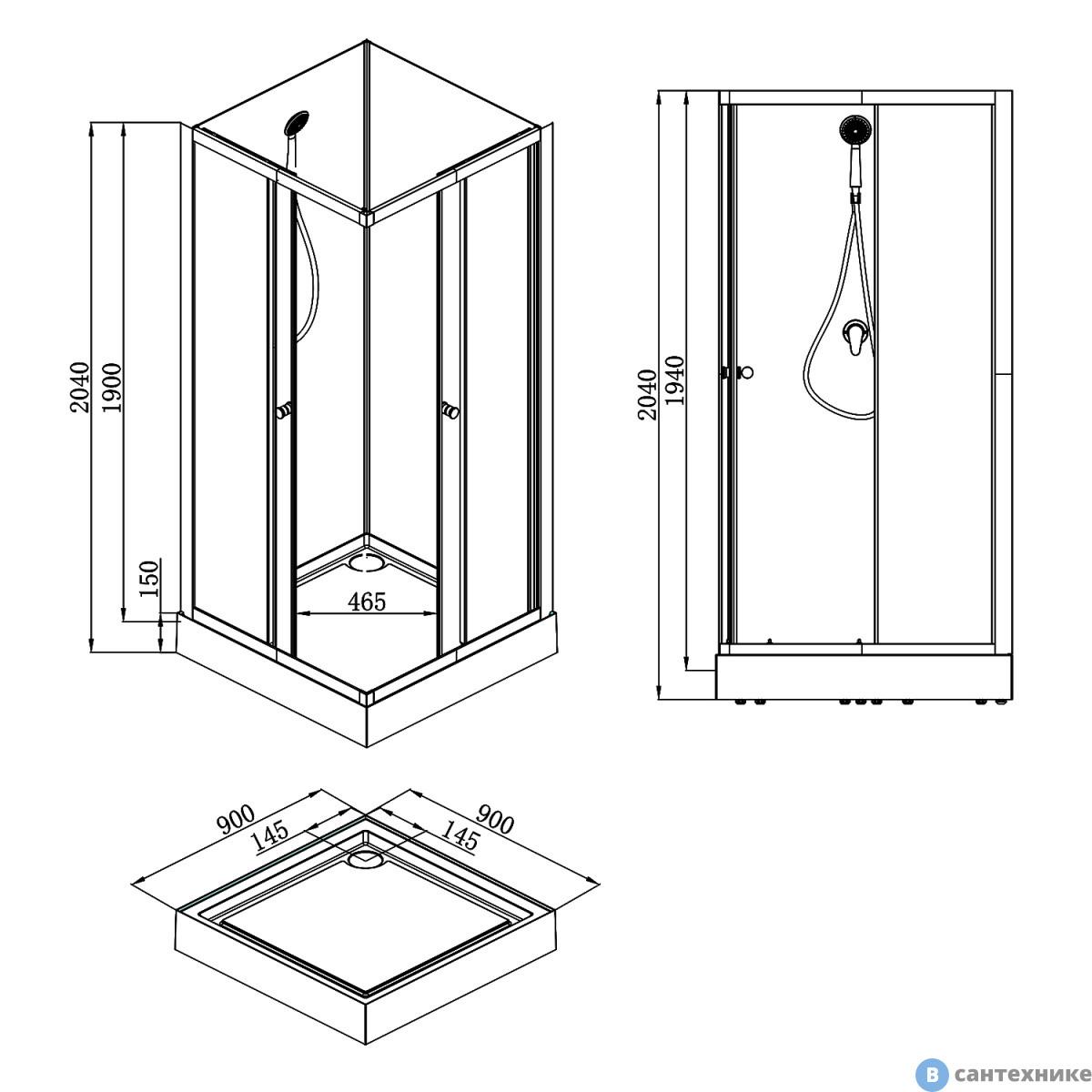 2040
1900
150
465
2040
1940
900
145
145
900
В сантехнике