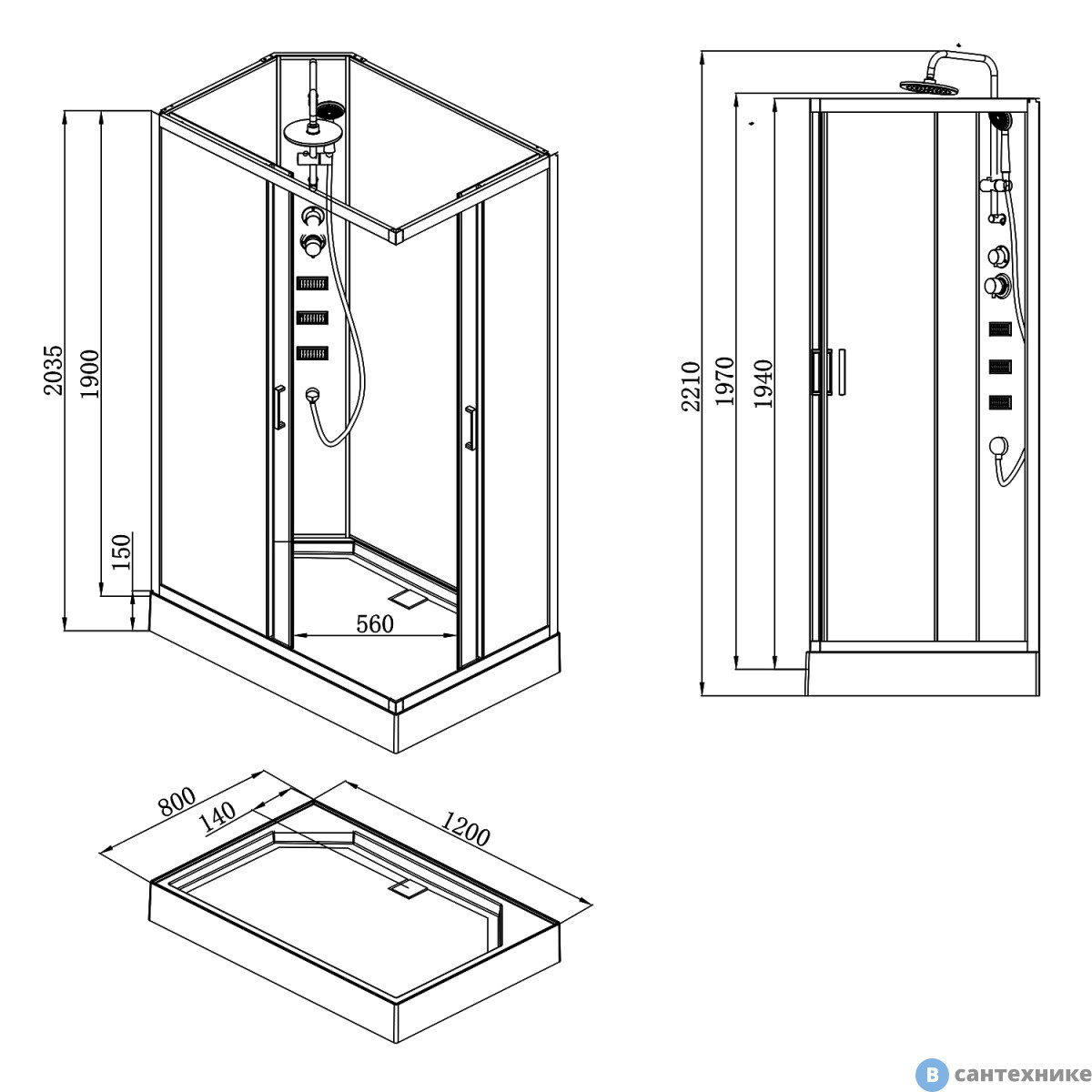 2035
1900
150
560
2210
1970
1940
800
140
1200
В сантехнике