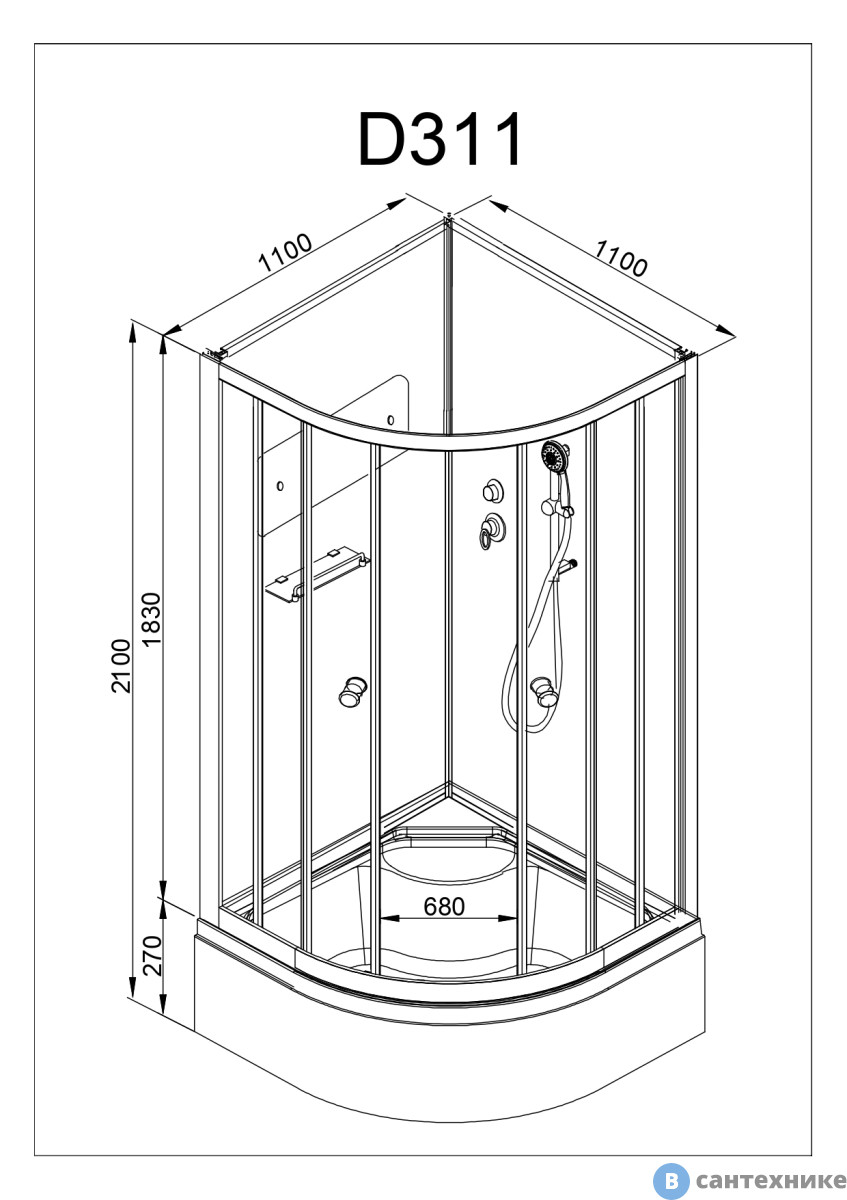 D311

1100

1100

2100

1830

270

680

В сантехнике