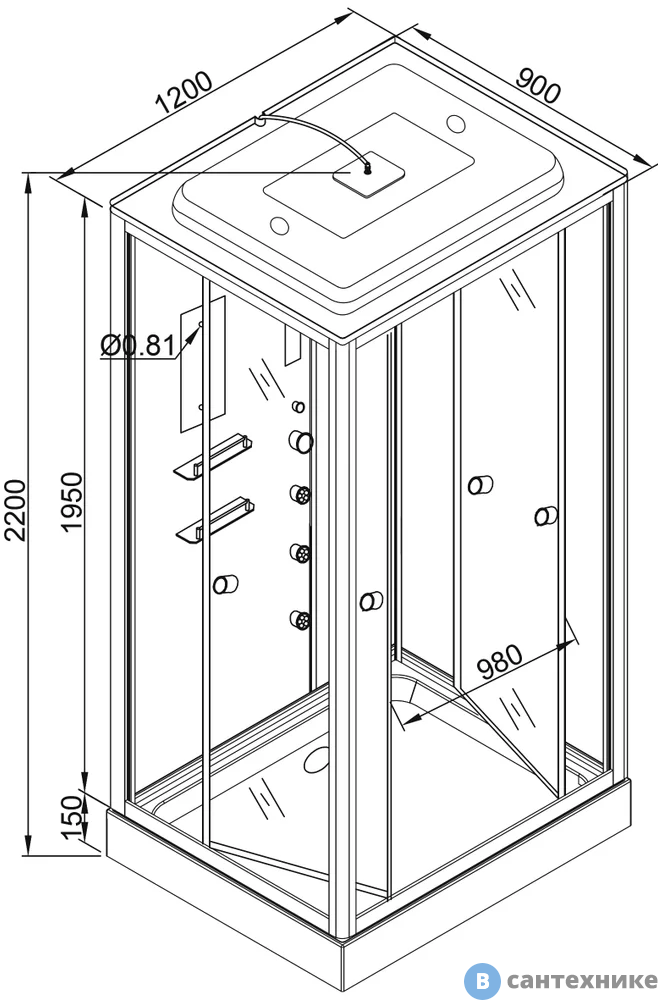 1200
900
Ø0.81
2200
1950
980
150
В сантехнике