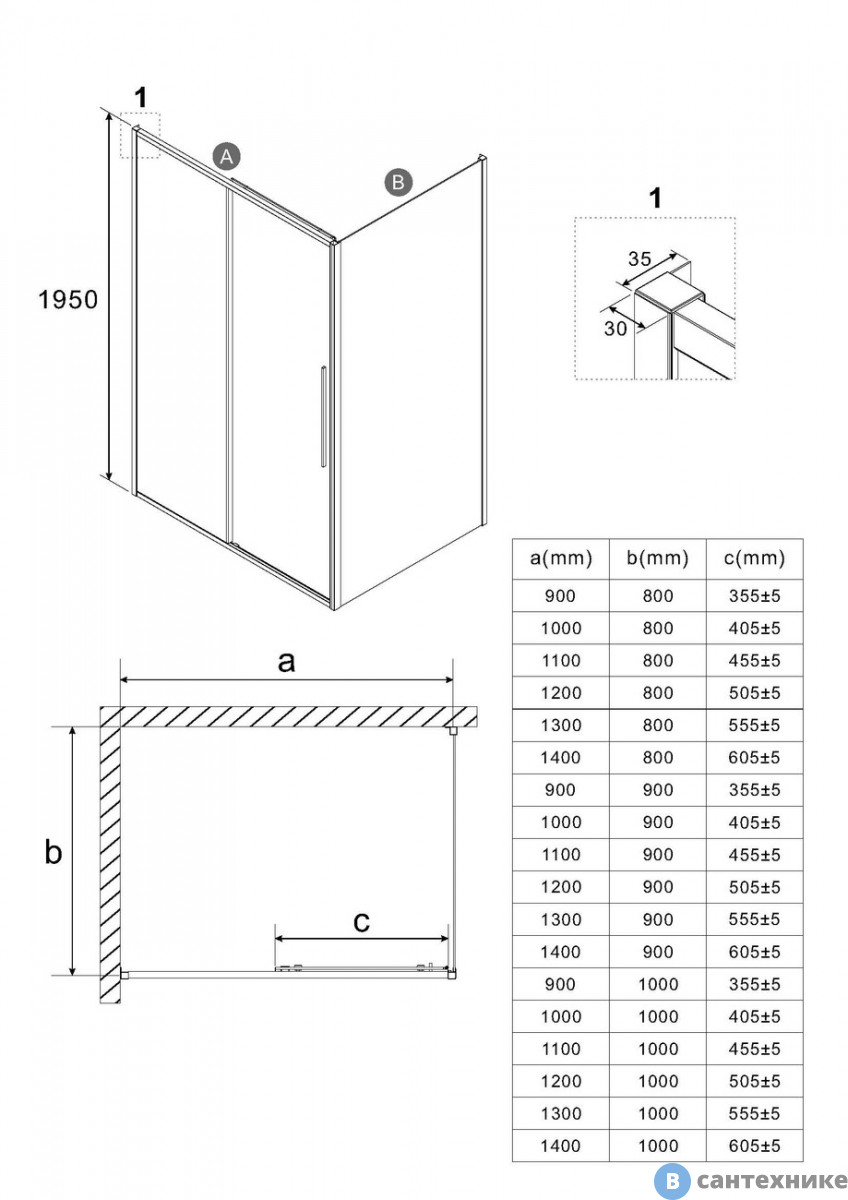 1

A

B

1950

1

35

30

a

b

c

| a(mm) | b(mm) | c(mm) |
|---|---|---|
| 900 | 800 | 355±5 |
| 1000 | 800 | 405±5 |
| 1100 | 800 | 455±5 |
| 1200 | 800 | 505±5 |
| 1300 | 800 | 555±5 |
| 1400 | 800 | 605±5 |
| 900 | 900 | 355±5 |
| 1000 | 900 | 405±5 |
| 1100 | 900 | 455±5 |
| 1200 | 900 | 505±5 |
| 1300 | 900 | 555±5 |
| 1400 | 900 | 605±5 |
| 900 | 1000 | 355±5 |
| 1000 | 1000 | 405±5 |
| 1100 | 1000 | 455±5 |
| 1200 | 1000 | 505±5 |
| 1300 | 1000 | 555±5 |
| 1400 | 1000 | 605±5 |

В сантехнике