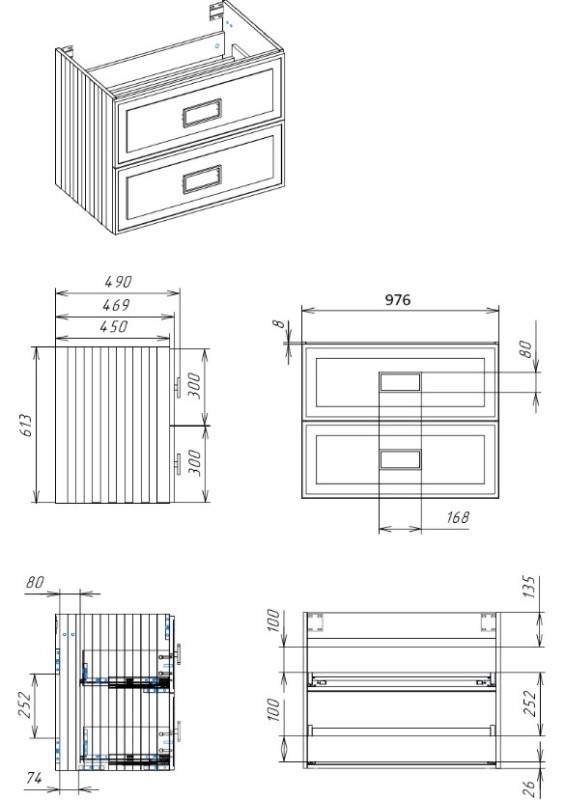 490
469
450
613
300
300
976
8
80
168
80
252
74
100
100
135
252
26