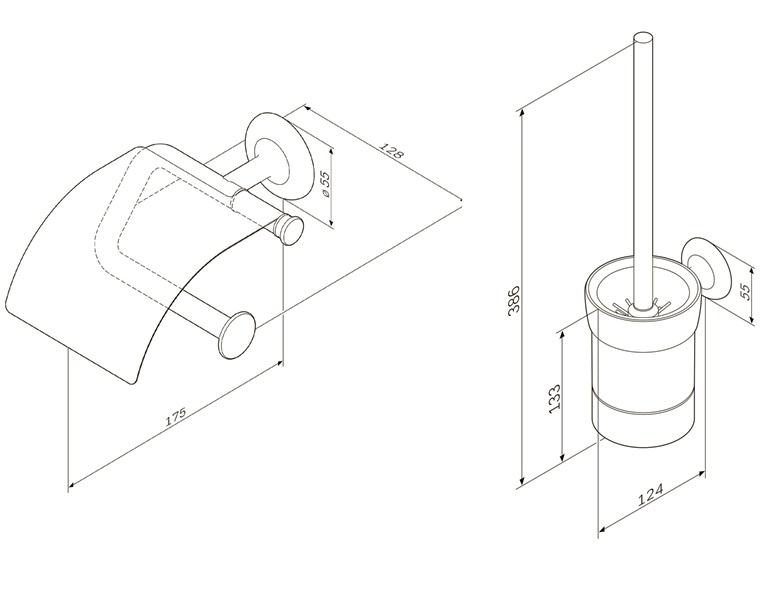 128
ø 55
175
386
55
133
124