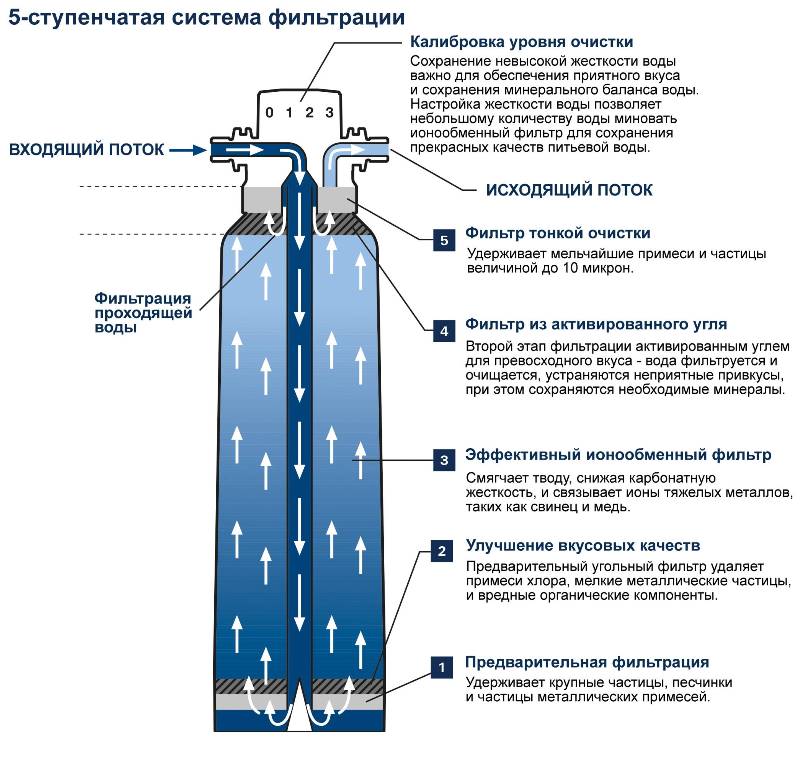 5-ступенчатая система фильтрации

Калибровка уровня очистки
Сохранение невысокой жесткости воды важно для обеспечения приятного вкуса и сохранения минерального баланса воды. Настройка жесткости воды позволяет небольшому количеству воды миновать ионообменный фильтр для сохранения прекрасных качеств питьевой воды.

0 1 2 3

ВХОДЯЩИЙ ПОТОК

ИСХОДЯЩИЙ ПОТОК

Фильтрация проходящей воды

5 Фильтр тонкой очистки
Удерживает мельчайшие примеси и частицы величиной до 10 микрон.

4 Фильтр из активированного угля
Второй этап фильтрации активированным углем для превосходного вкуса - вода фильтруется и очищается, устраняются неприятные привкусы, при этом сохраняются необходимые минералы.

3 Эффективный ионообменный фильтр
Смягчает тводу, снижая карбонатную жесткость, и связывает ионы тяжелых металлов, таких как свинец и медь.

2 Улучшение вкусовых качеств
Предварительный угольный фильтр удаляет примеси хлора, мелкие металлические частицы, и вредные органические компоненты.

1 Предварительная фильтрация
Удерживает крупные частицы, песчинки и частицы металлических примесей.