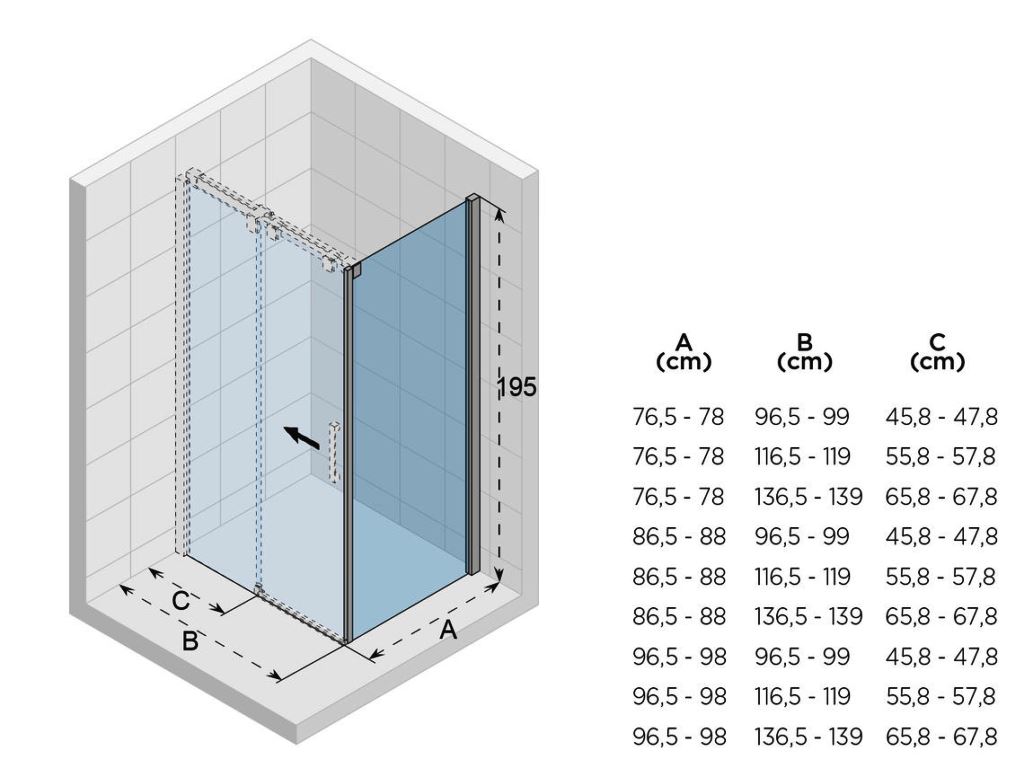 195

C

B

A

| A (cm) | B (cm) | C (cm) |
|---|---|---|
| 76,5 - 78 | 96,5 - 99 | 45,8 - 47,8 |
| 76,5 - 78 | 116,5 - 119 | 55,8 - 57,8 |
| 76,5 - 78 | 136,5 - 139 | 65,8 - 67,8 |
| 86,5 - 88 | 96,5 - 99 | 45,8 - 47,8 |
| 86,5 - 88 | 116,5 - 119 | 55,8 - 57,8 |
| 86,5 - 88 | 136,5 - 139 | 65,8 - 67,8 |
| 96,5 - 98 | 96,5 - 99 | 45,8 - 47,8 |
| 96,5 - 98 | 116,5 - 119 | 55,8 - 57,8 |
| 96,5 - 98 | 136,5 - 139 | 65,8 - 67,8 |