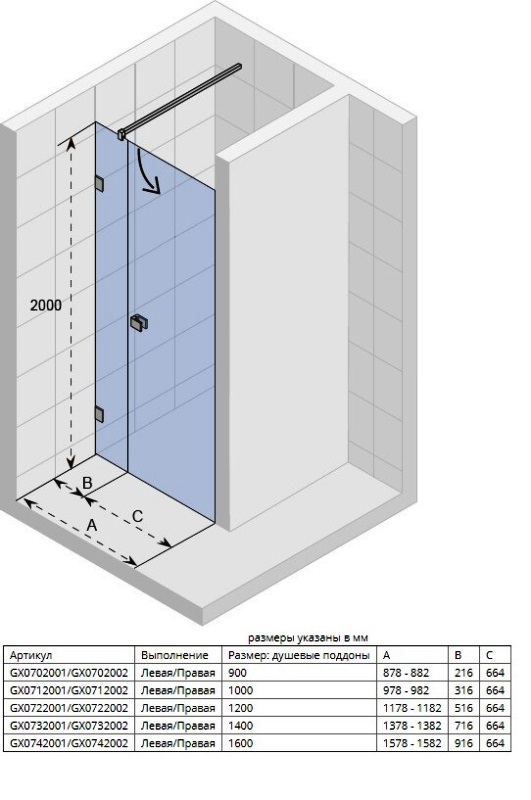 2000

B

C

A

размеры указаны в мм

| Артикул | Выполнение | Размер: душевые поддоны | A | B | C |
|---|---|---|---|---|---|
| GX0702001/GX0702002 | Левая/Правая | 900 | 878 - 882 | 216 | 664 |
| GX0712001/GX0712002 | Левая/Правая | 1000 | 978 - 982 | 316 | 664 |
| GX0722001/GX0722002 | Левая/Правая | 1200 | 1178 - 1182 | 516 | 664 |
| GX0732001/GX0732002 | Левая/Правая | 1400 | 1378 - 1382 | 716 | 664 |
| GX0742001/GX0742002 | Левая/Правая | 1600 | 1578 - 1582 | 916 | 664 |